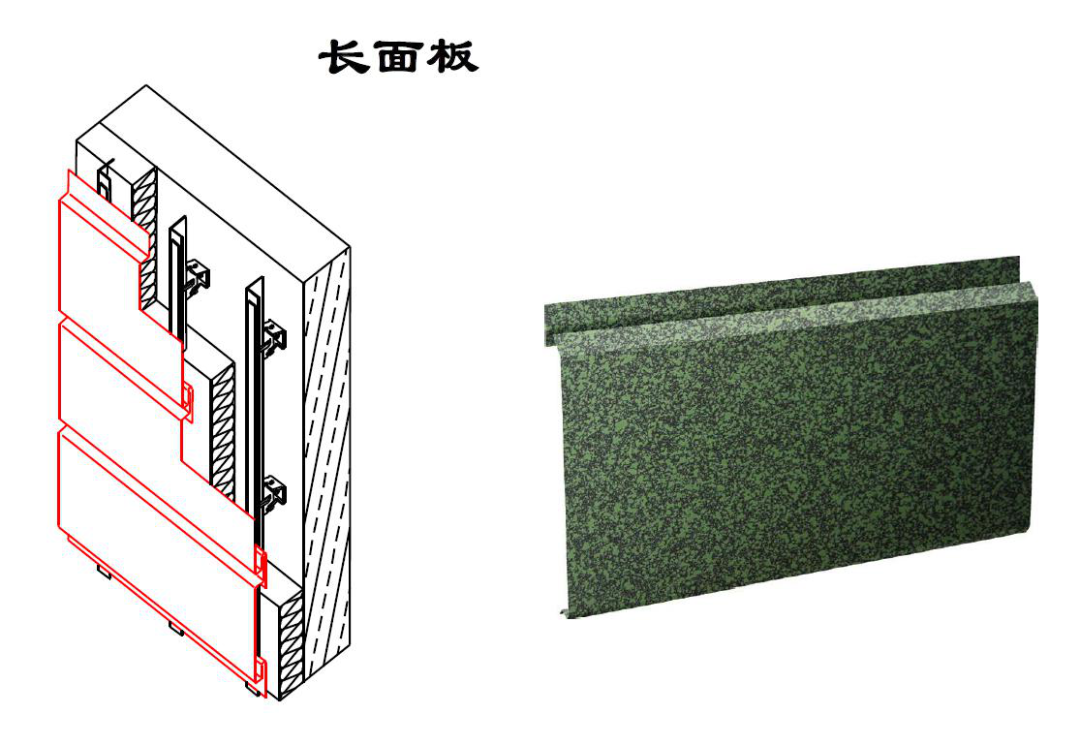 长面板